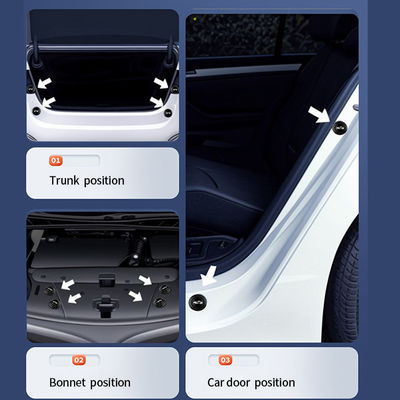 01

Trunk position

02

Bonnet position

03

Car door position